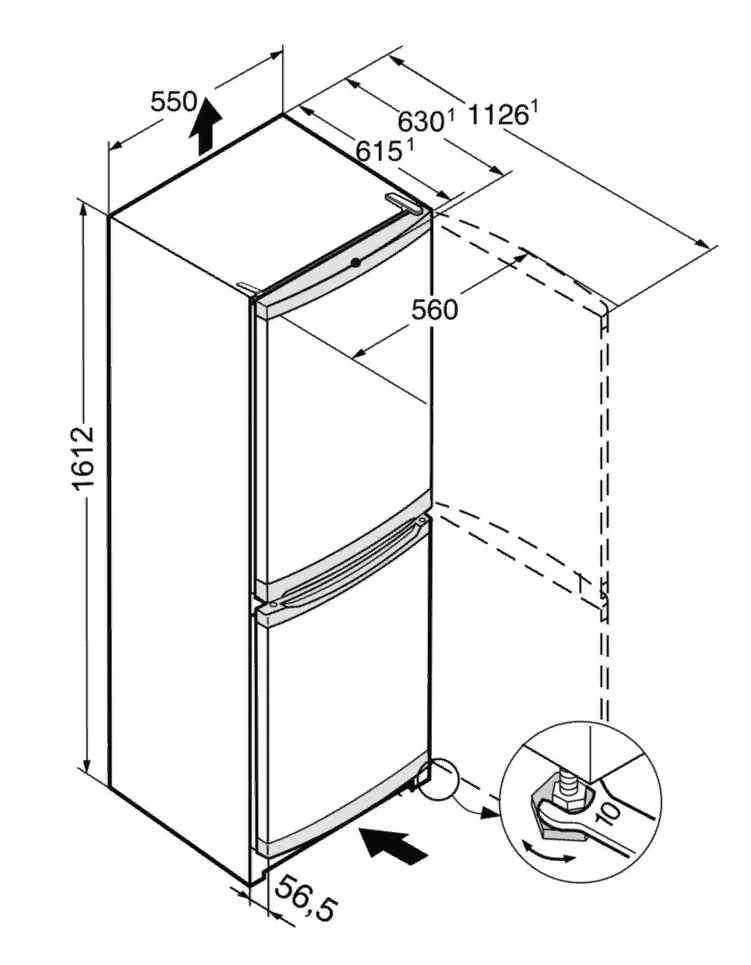 550
$630^1$
$1126^1$
$615^1$
560
1612
56,5
10