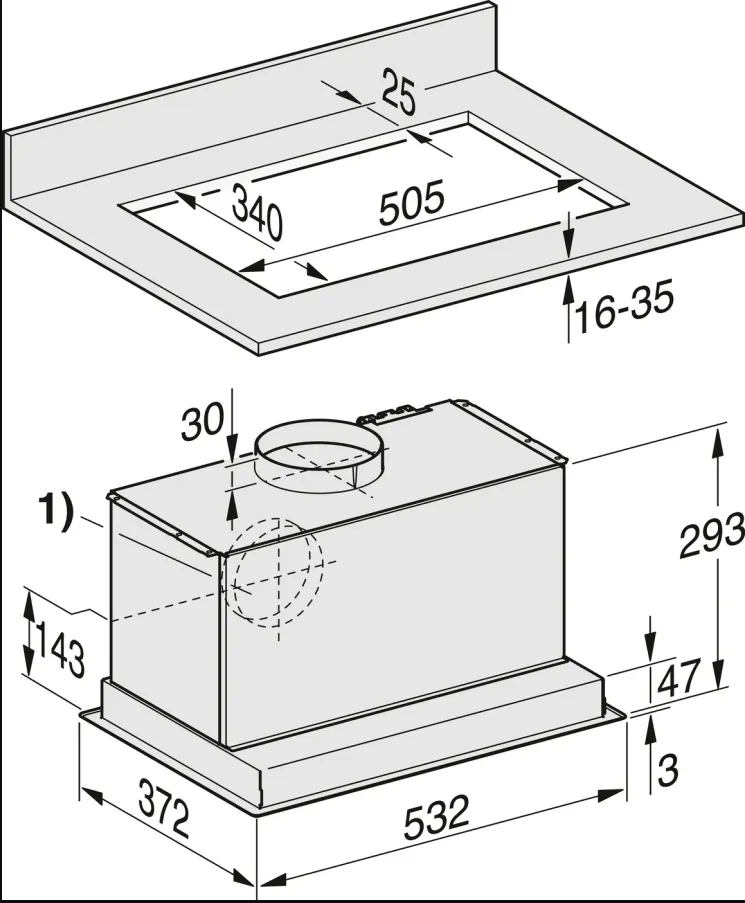 25
340
505
16-35
30
1)
293
143
47
3
372
532