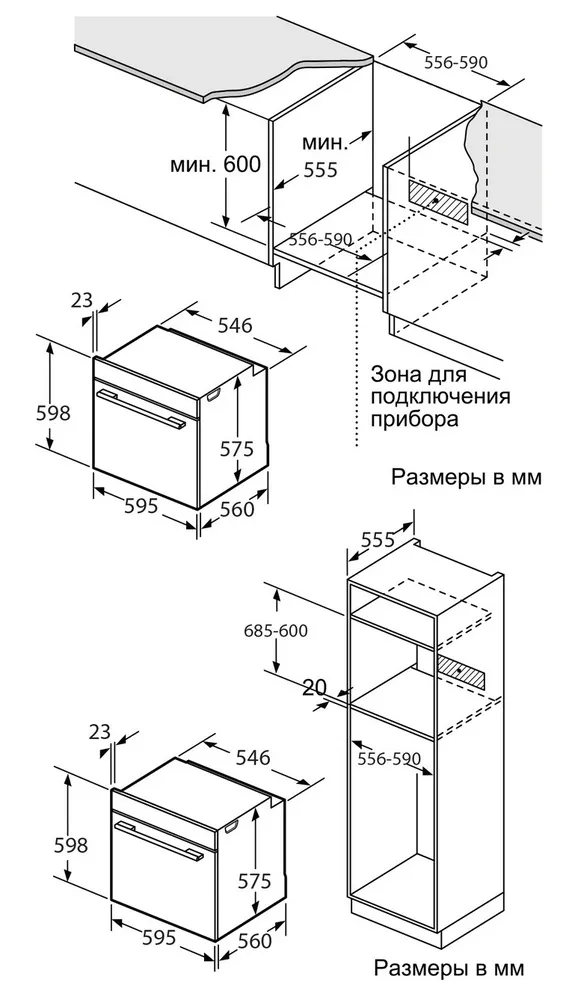 556-590

мин. 600

мин.
555

556-590

23

546

598

575

595

560

Зона для
подключения
прибора

Размеры в мм

555

685-600

20

556-590

23

546

598

575

595

560

Размеры в мм