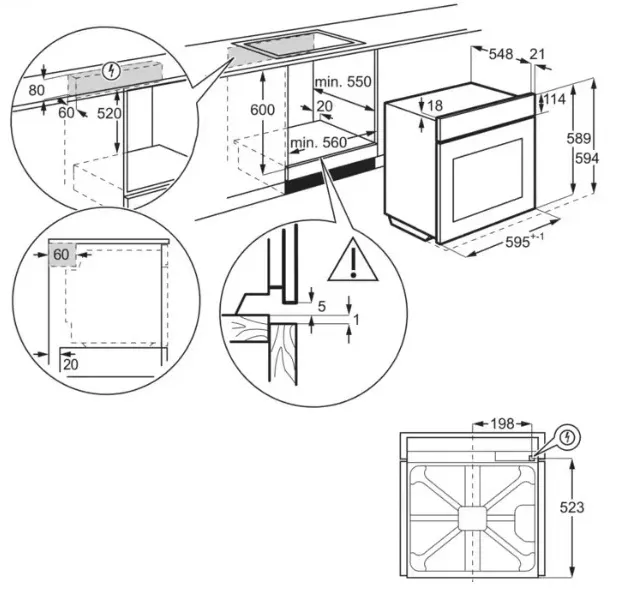 80
60
520
600
min. 550
20
min. 560
548
21
18
114
589
594
$595^{+-1}$
60
20
5
1
198
523