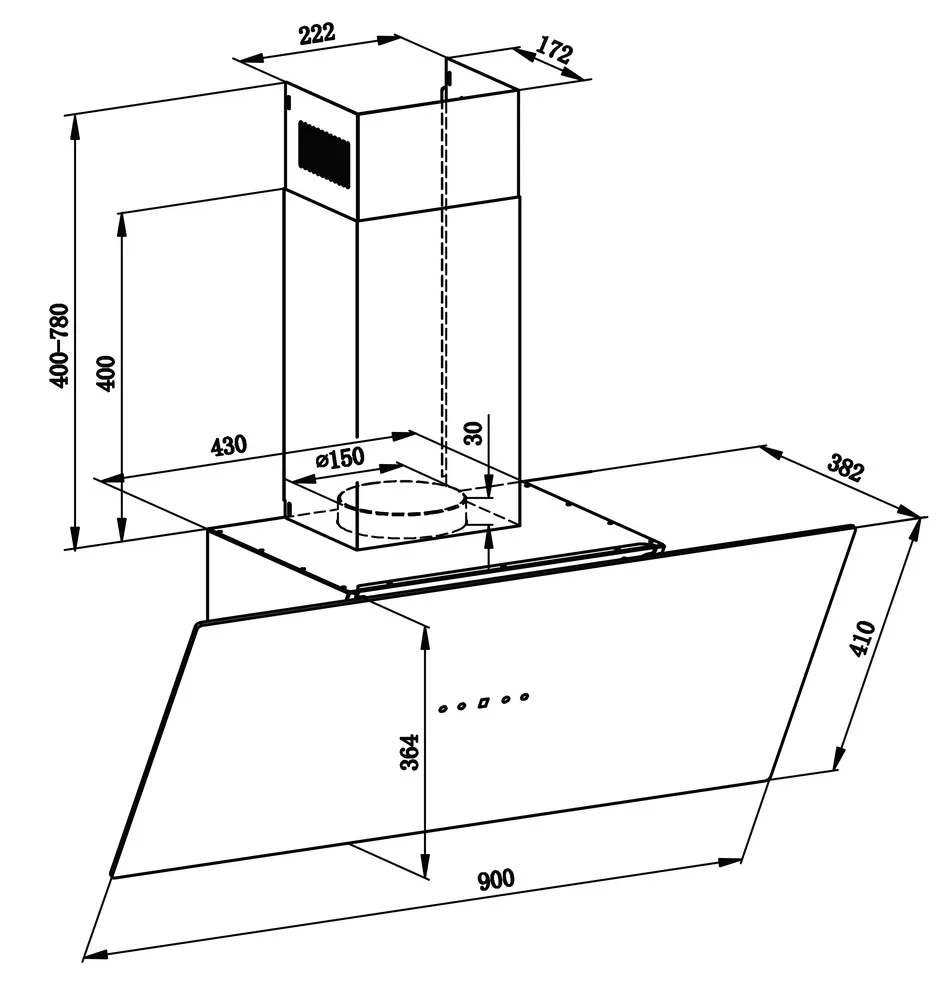 222
172
400-780
400
430
ø150
30
382
410
364
900