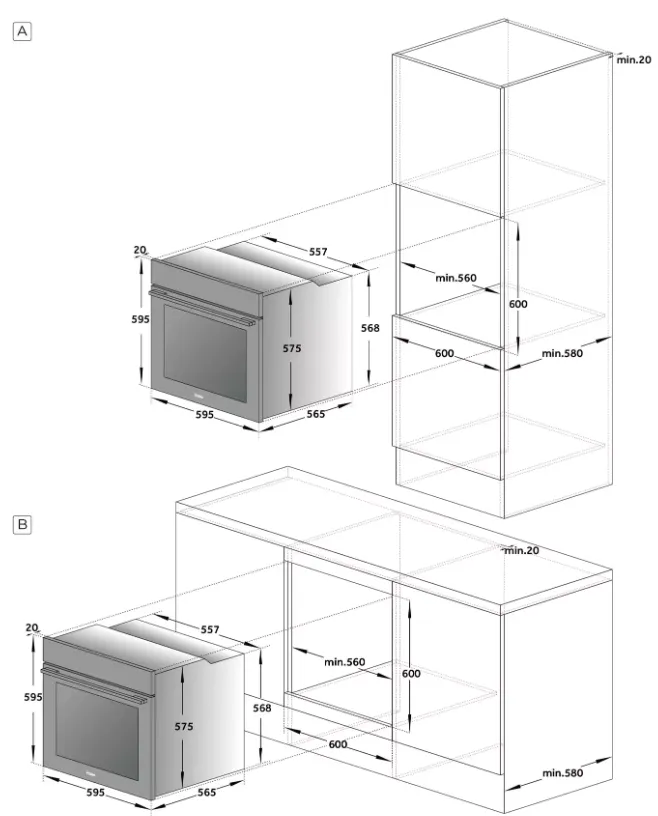 A

min.20

20

557

595

575

568

595

565

min.560

600

600

min.580

B

min.20

20

557

595

575

568

595

565

min.560

600

600

min.580