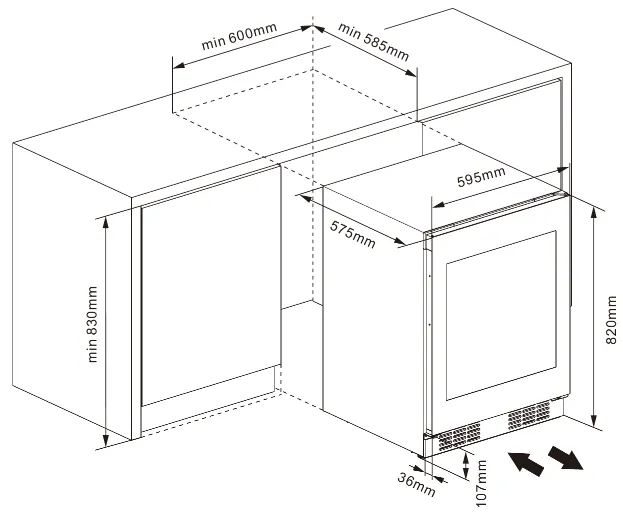 min 600mm
min 585mm
595mm
575mm
min 830mm
820mm
36mm
107mm