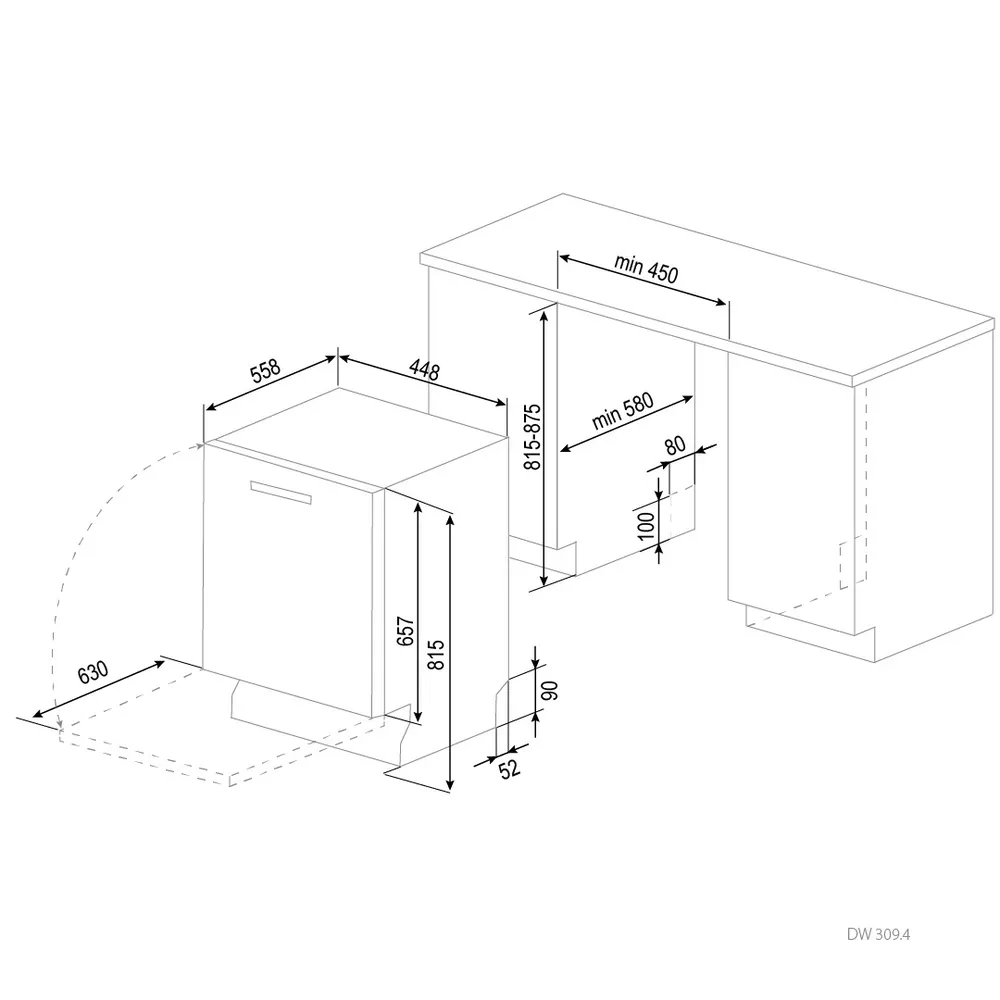 min 450
558
448
815-875
min 580
80
100
657
815
630
90
52
DW 309.4