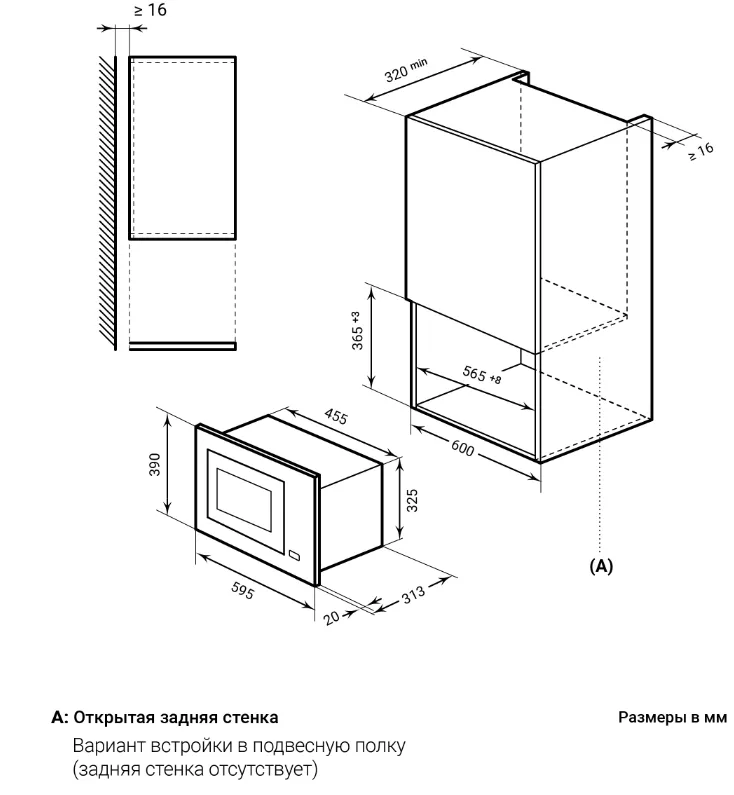 ≥ 16

320 min

≥ 16

365 +3

565 +8

600

455

390

325

595

20

313

(A)

A: Открытая задняя стенка

Размеры в мм

Вариант встройки в подвесную полку (задняя стенка отсутствует)