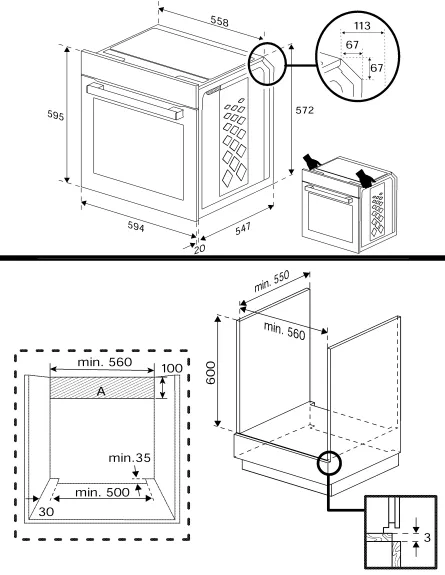 558
113
67
67
595
572
594
547
20

min. 550
min. 560
600
min. 560
100
A
min.35
min. 500
30
3