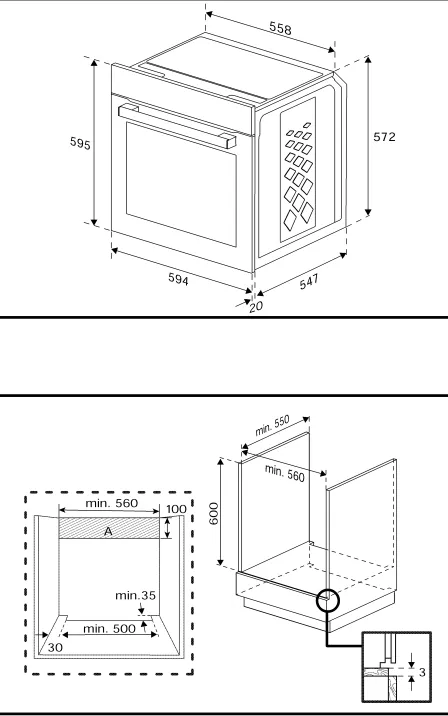 558

595

572

594

547

20

min. 550

min. 560

600

min. 560

100

A

min.35

min. 500

30

3