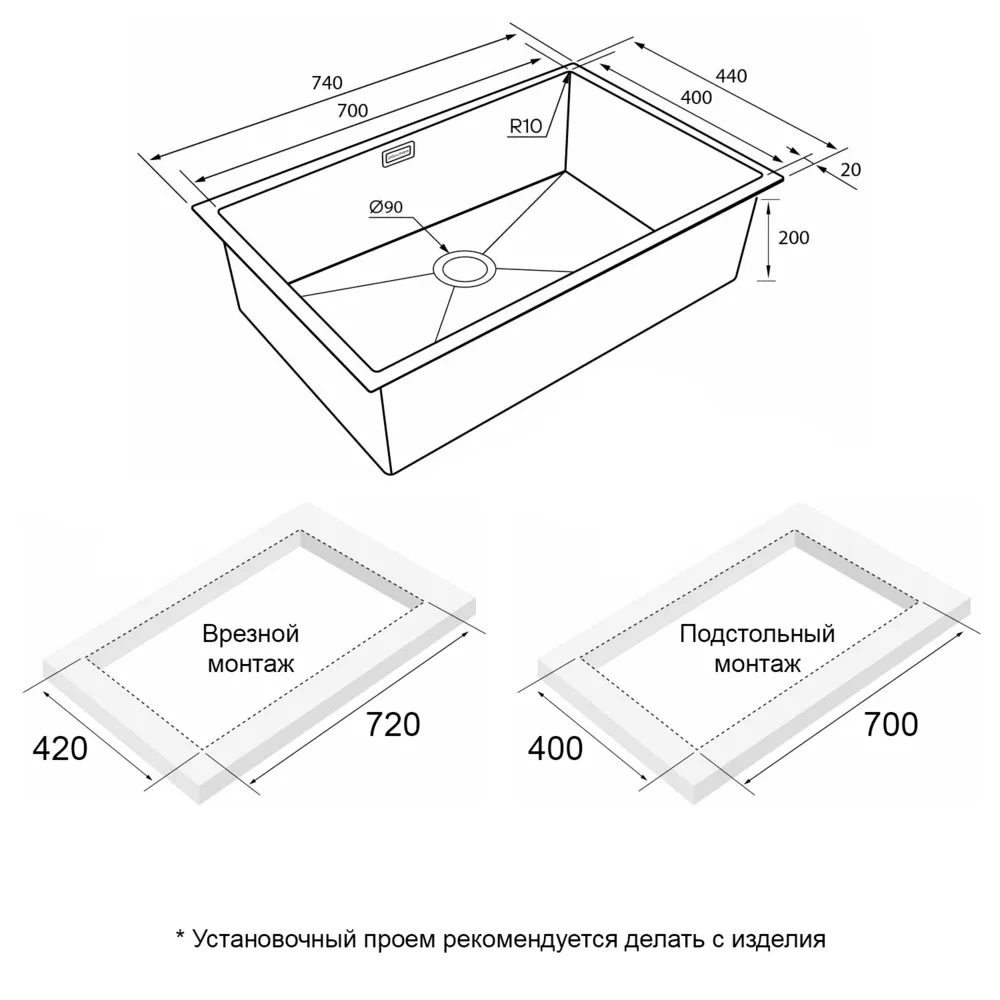 740
700
440
400
R10
20
Ø90
200

Врезной
монтаж
420
720

Подстольный
монтаж
400
700

* Установочный проем рекомендуется делать с изделия