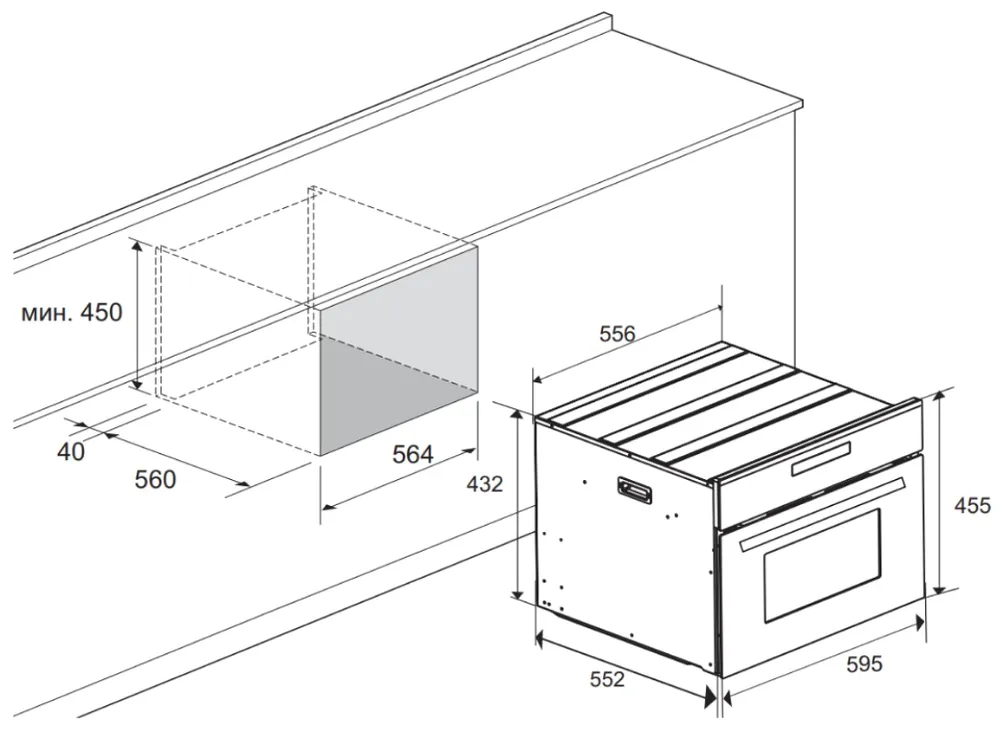 мин. 450
40
560
564
556
432
455
552
595