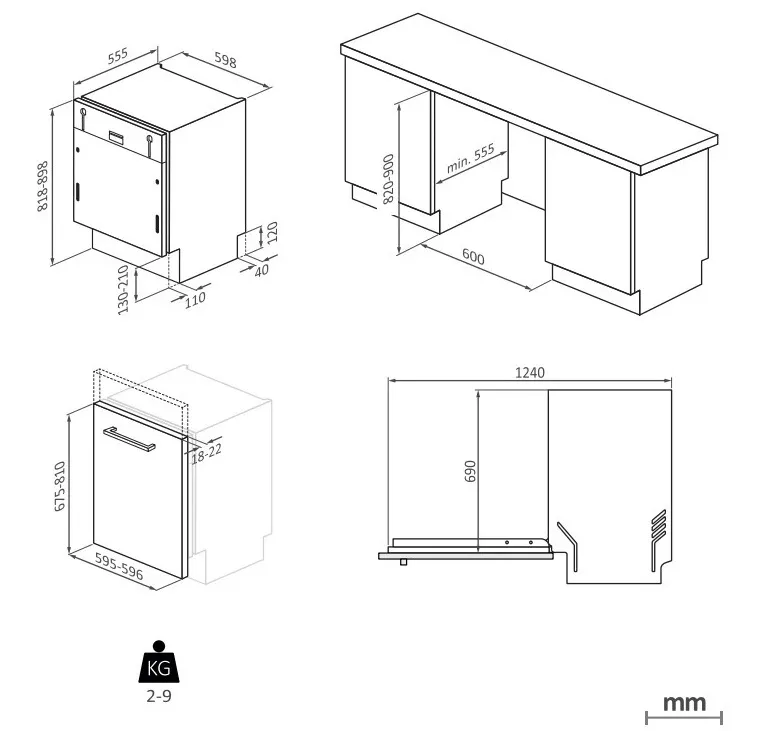 555
598
818-898
120
40
130-210
110
820-900
min. 555
600
18-22
675-810
595-596
1240
690
KG
2-9
mm