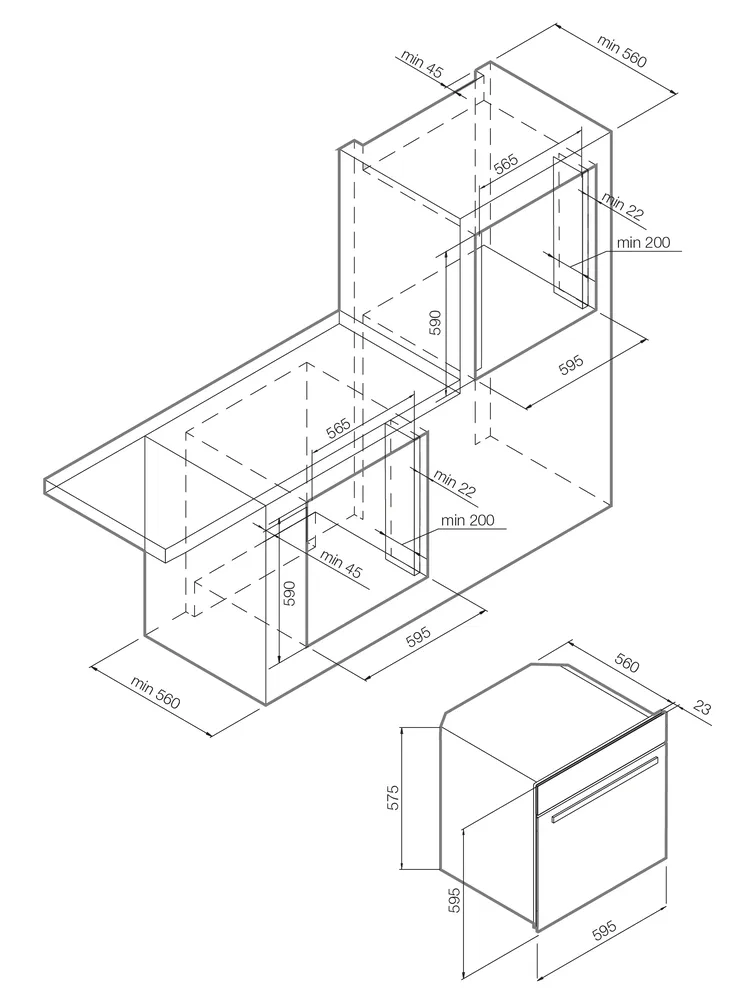 min 45
min 560
565
min 22
min 200
590
595
565
min 22
min 200
min 45
590
595
min 560
560
23
575
595
595