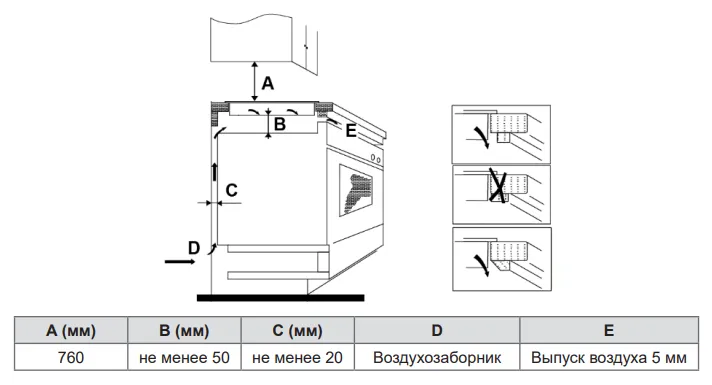 A
B
E
C
D

| A (мм) | B (мм) | C (мм) | D | E |
|---|---|---|---|---|
| 760 | не менее 50 | не менее 20 | Воздухозаборник | Выпуск воздуха 5 мм |