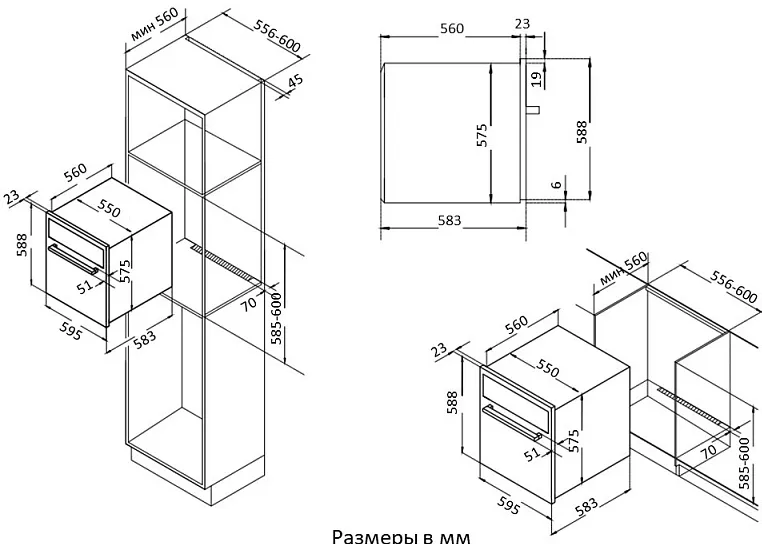 мин 560
556-600
45
560
23
550
588
575
51
595
583
70
585-600

560
23
19
575
588
6
583

мин 560
556-600
560
23
550
588
575
51
595
583
70
585-600

Размеры в мм