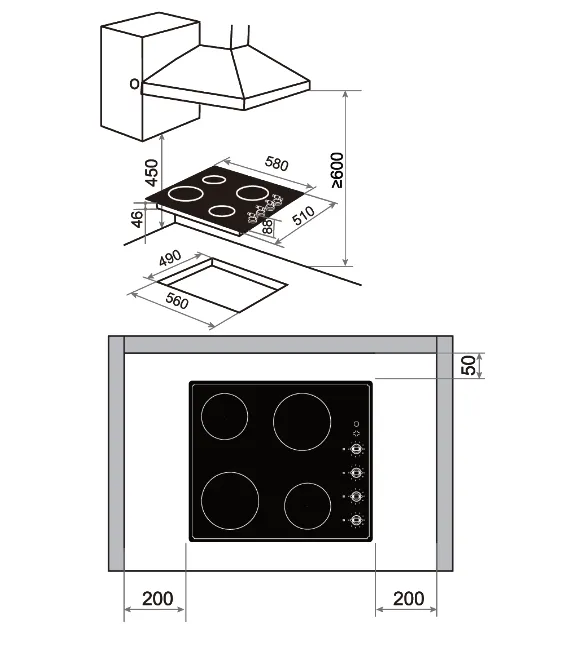 450
580
≥600
46
88
510
490
560
50
200
200