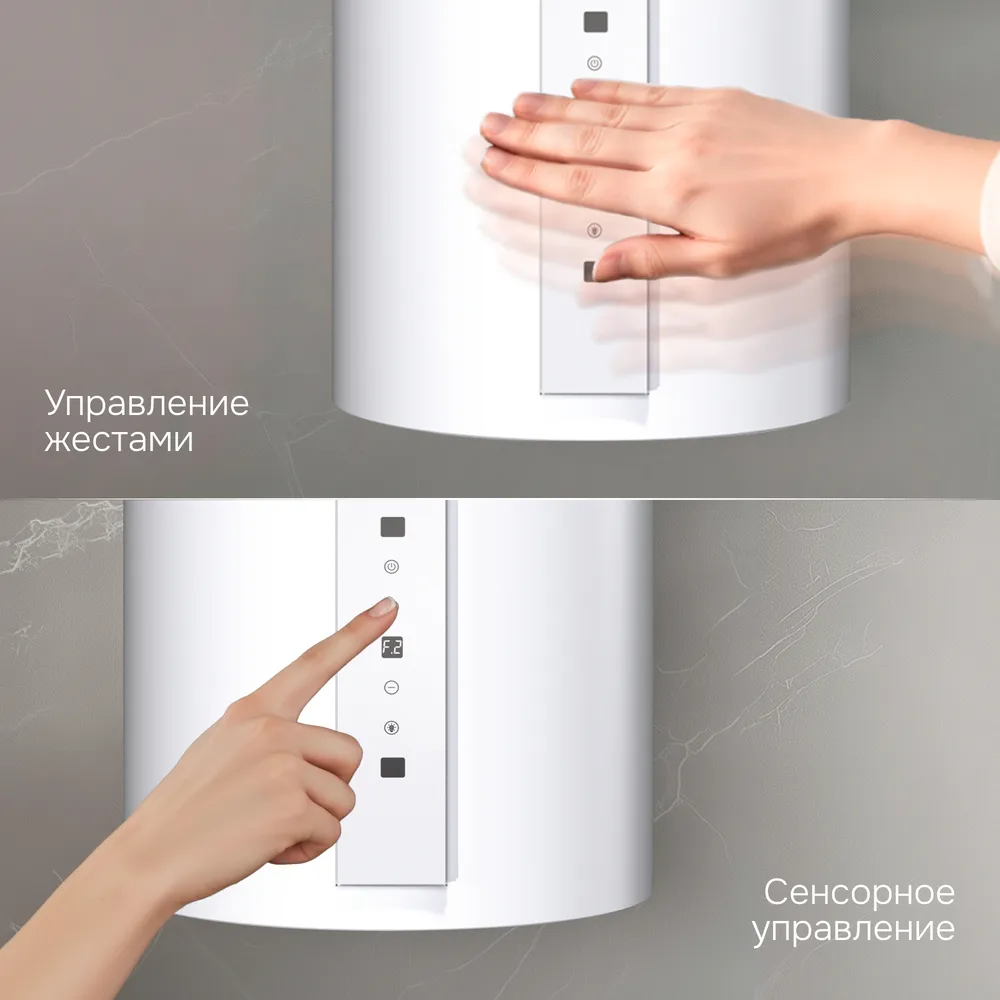 Управление жестами

F.2

Сенсорное управление