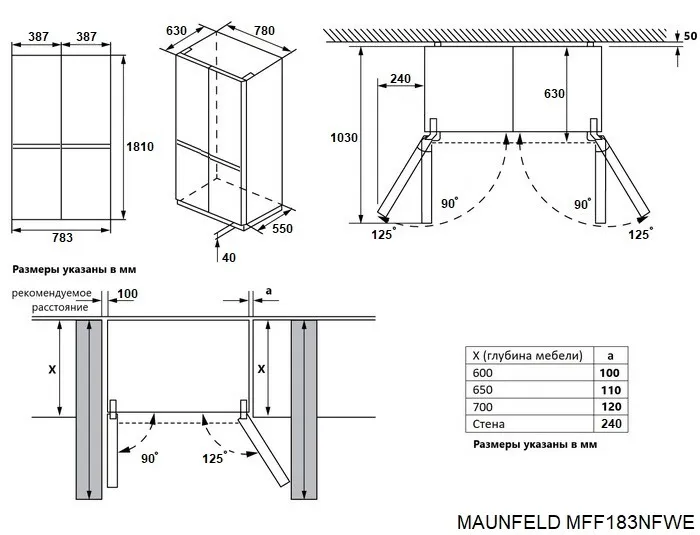 387 387
1810
783

630 780
550
40

50
240
630
1030
90°
90°
125°
125°

Размеры указаны в мм

рекомендуемое расстояние
100
a
X
X
90°
125°

| X (глубина мебели) | a |
|---|---|
| 600 | 100 |
| 650 | 110 |
| 700 | 120 |
| Стена | 240 |

Размеры указаны в мм

MAUNFELD MFF183NFWE