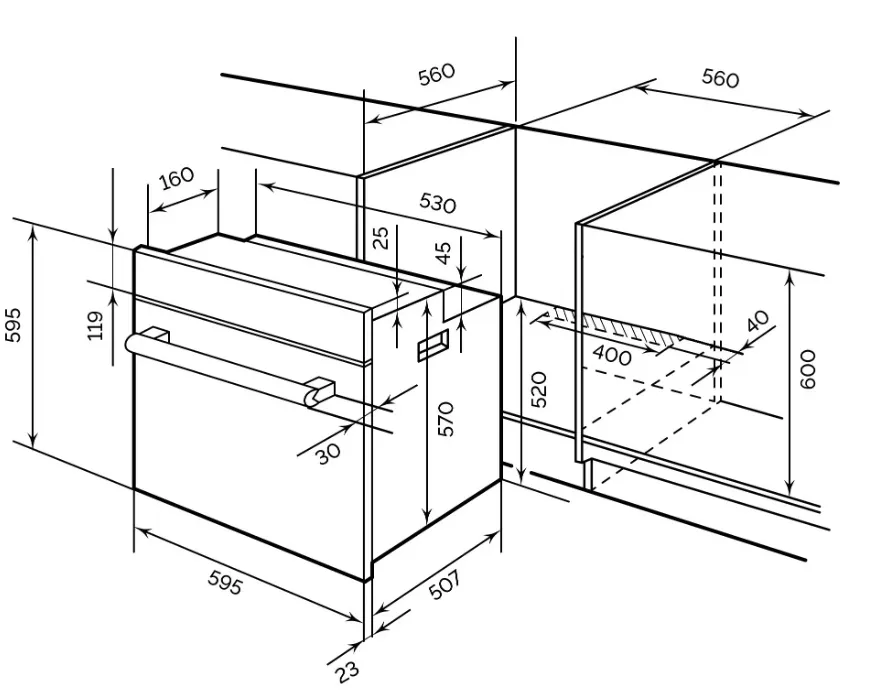 560
560
160
530
25
45
595
119
40
400
600
520
570
30
595
507
23