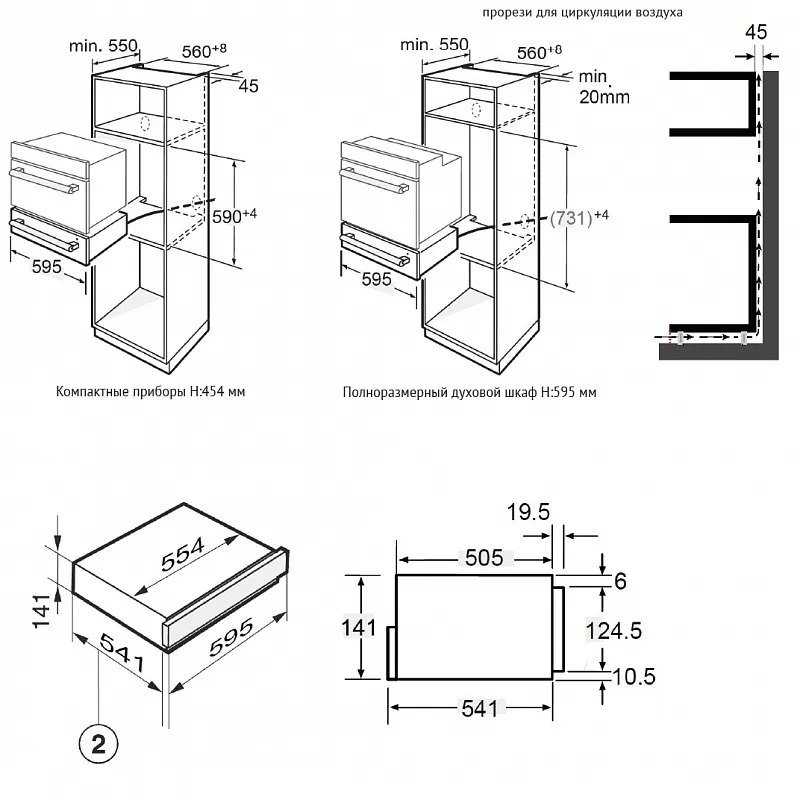 прорези для циркуляции воздуха

min. 550
$560^{+8}$
45
$590^{+4}$
595

Компактные приборы H:454 мм

min. 550
$560^{+8}$
min. 20mm
$(731)^{+4}$
595

Полноразмерный духовой шкаф H:595 мм

45

554
141
541
595
2

19.5
505
6
141
124.5
10.5
541